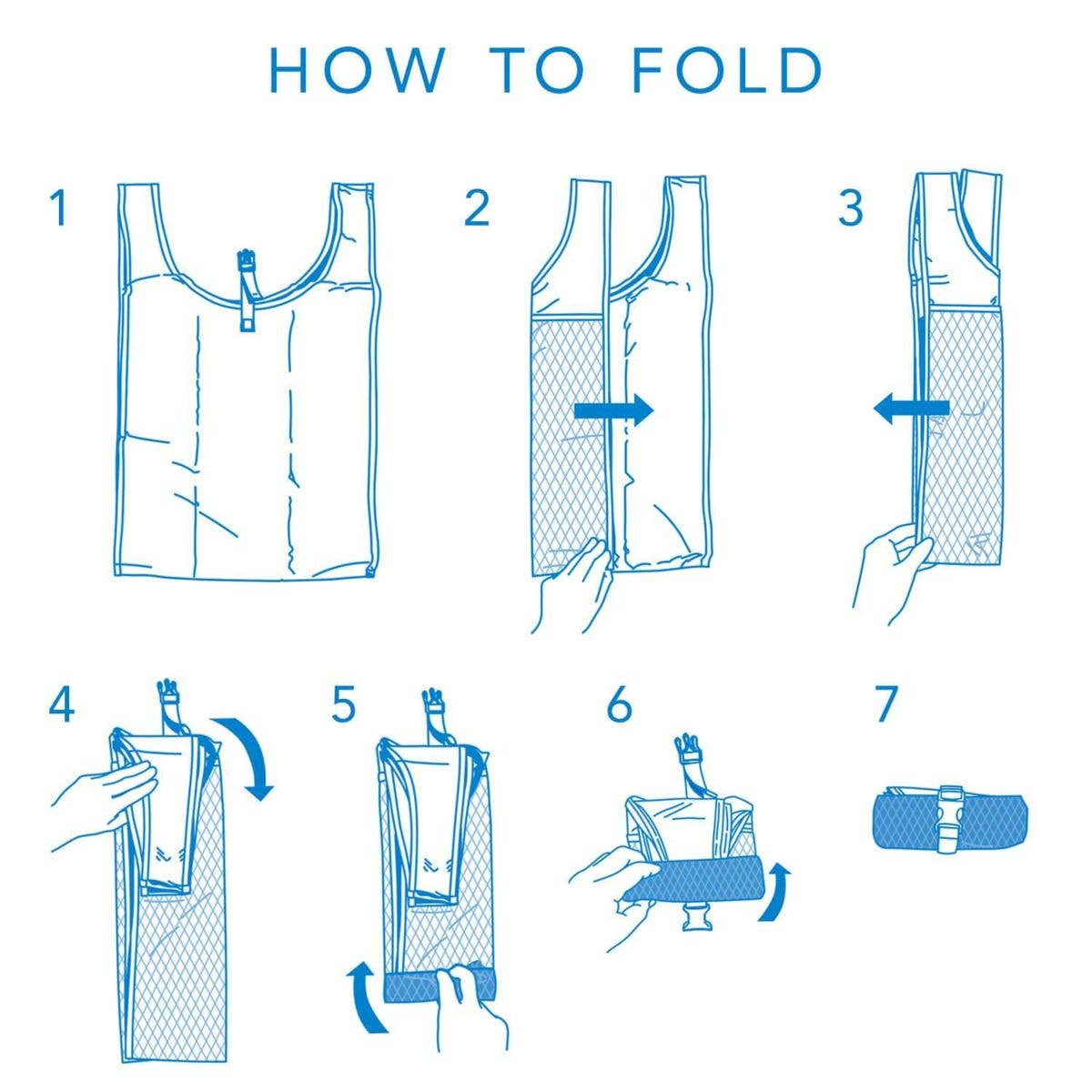 HOW TO FOLD

1

2

3

4

5

6

7